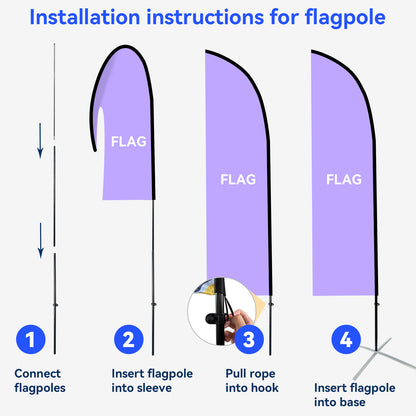 Installation instructions for flagpole

FLAG

FLAG

FLAG

1
Connect flagpoles

2
Insert flagpole into sleeve

3
Pull rope into hook

4
Insert flagpole into base