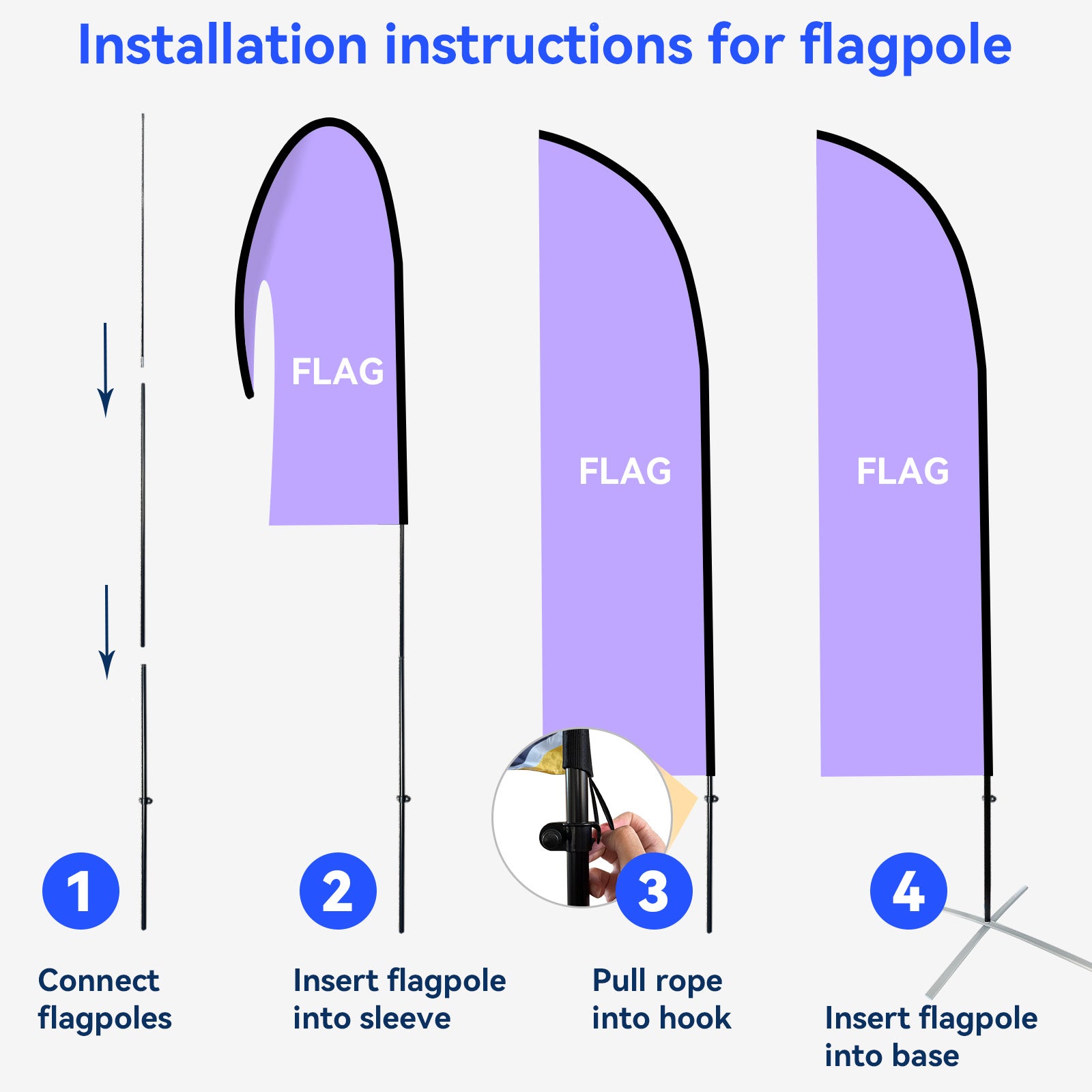 Installation instructions for flagpole

FLAG

FLAG

FLAG

1

Connect flagpoles

2

Insert flagpole into sleeve

3

Pull rope into hook

4

Insert flagpole into base