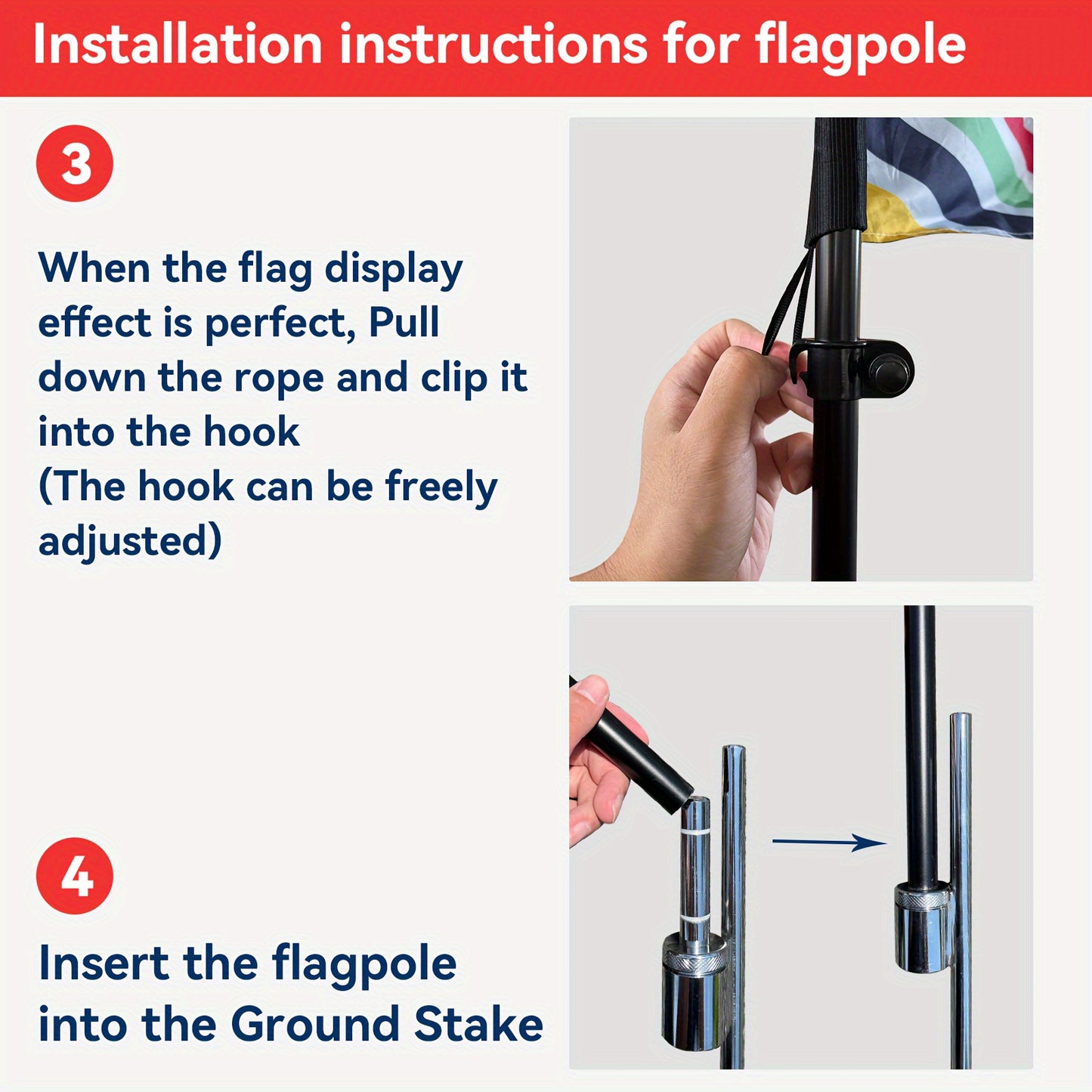 Installation instructions for flagpole

3

When the flag display effect is perfect, Pull down the rope and clip it into the hook
(The hook can be freely adjusted)

4

Insert the flagpole into the Ground Stake