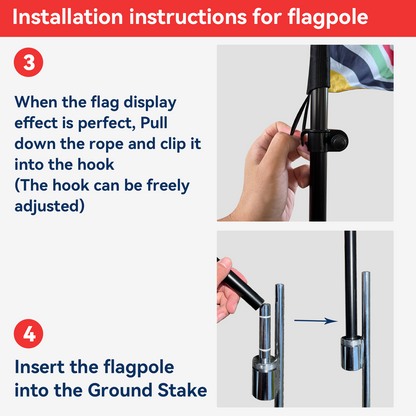 Installation instructions for flagpole

3

When the flag display effect is perfect, Pull down the rope and clip it into the hook
(The hook can be freely adjusted)

4

Insert the flagpole into the Ground Stake