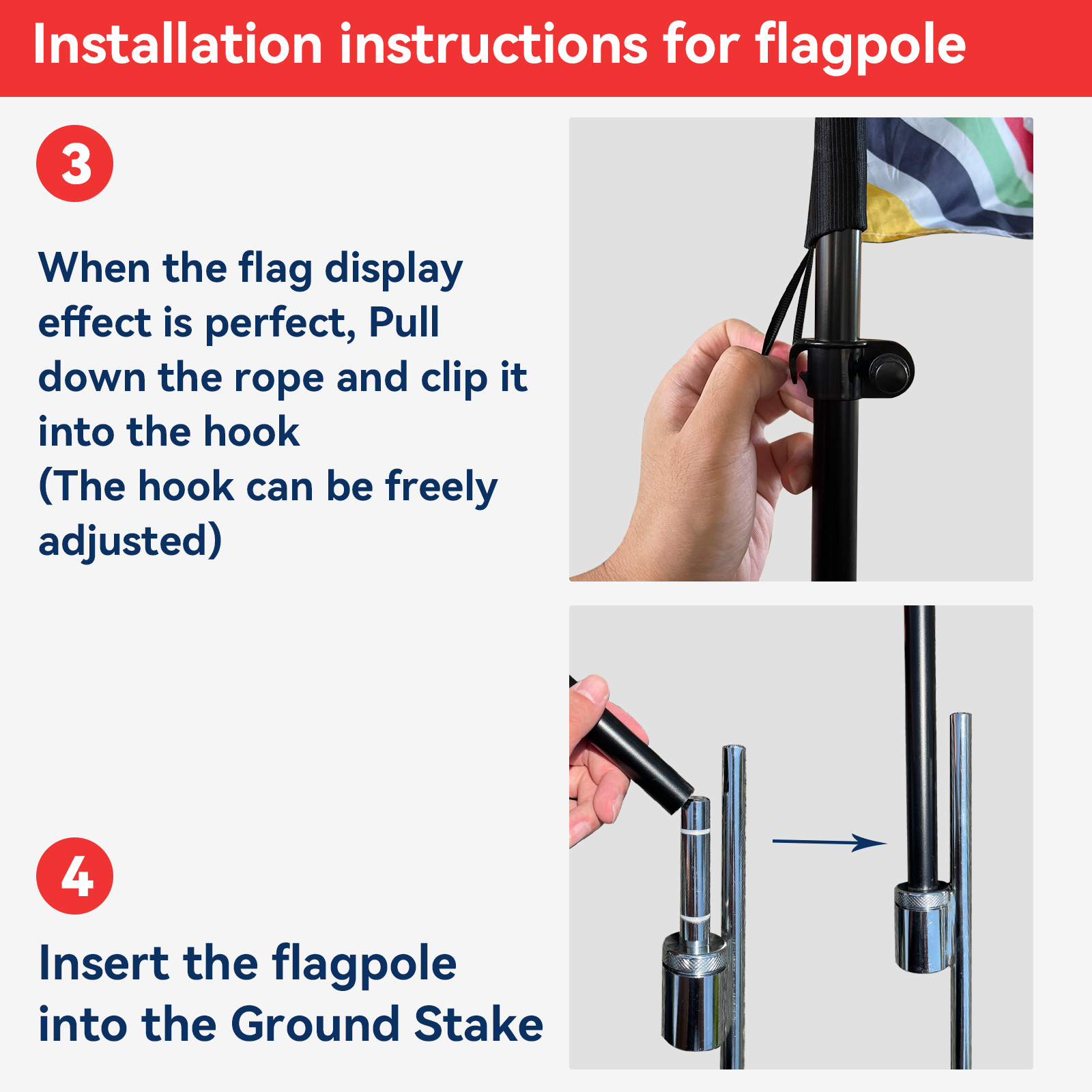 Installation instructions for flagpole

3

When the flag display effect is perfect, Pull down the rope and clip it into the hook
(The hook can be freely adjusted)

4

Insert the flagpole into the Ground Stake