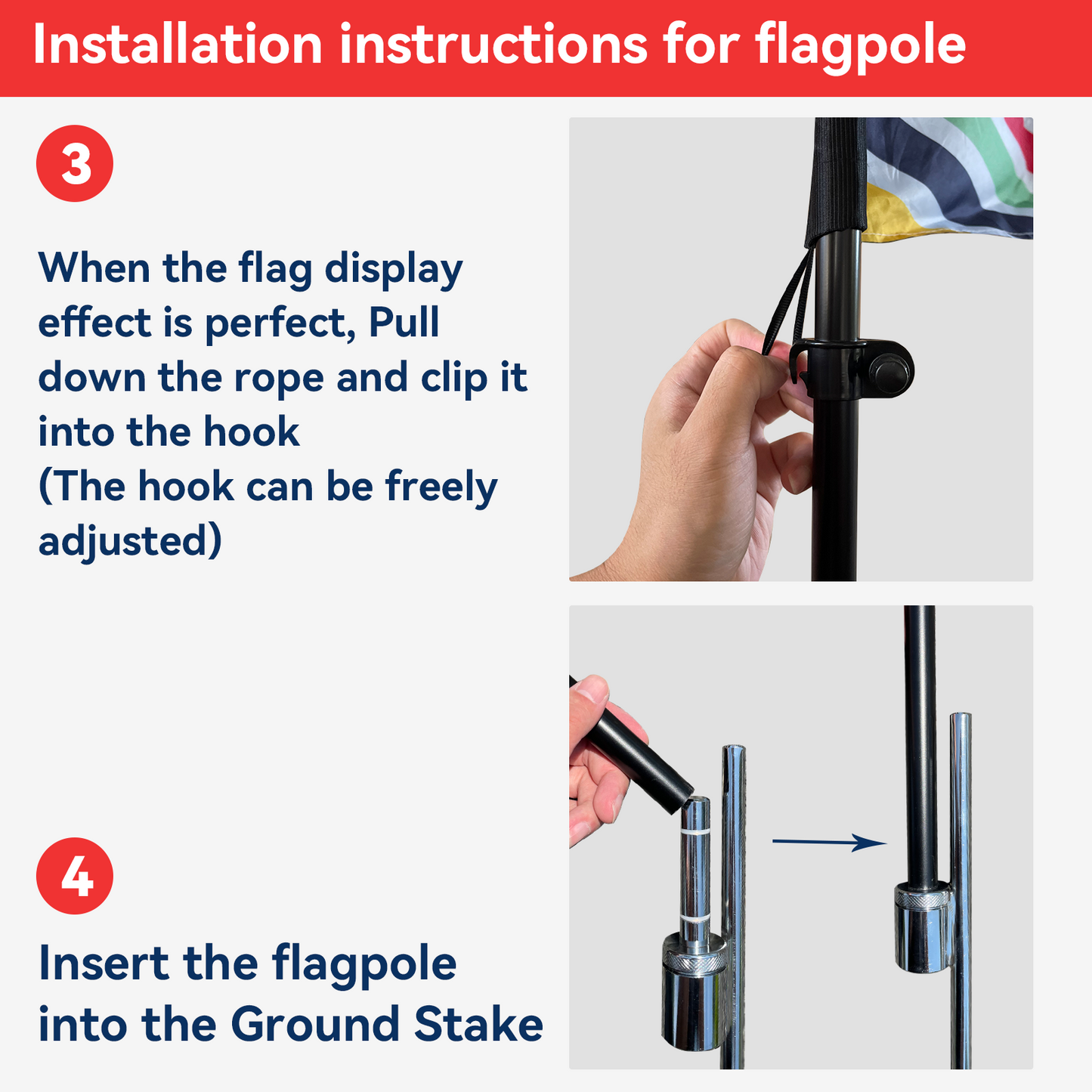 Installation instructions for flagpole

3

When the flag display effect is perfect, Pull down the rope and clip it into the hook
(The hook can be freely adjusted)

4

Insert the flagpole into the Ground Stake