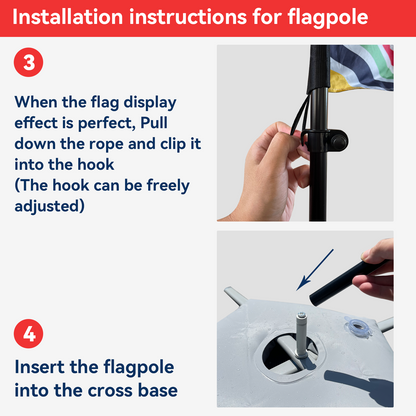 Installation instructions for flagpole

3

When the flag display effect is perfect, Pull down the rope and clip it into the hook
(The hook can be freely adjusted)

4

Insert the flagpole into the cross base