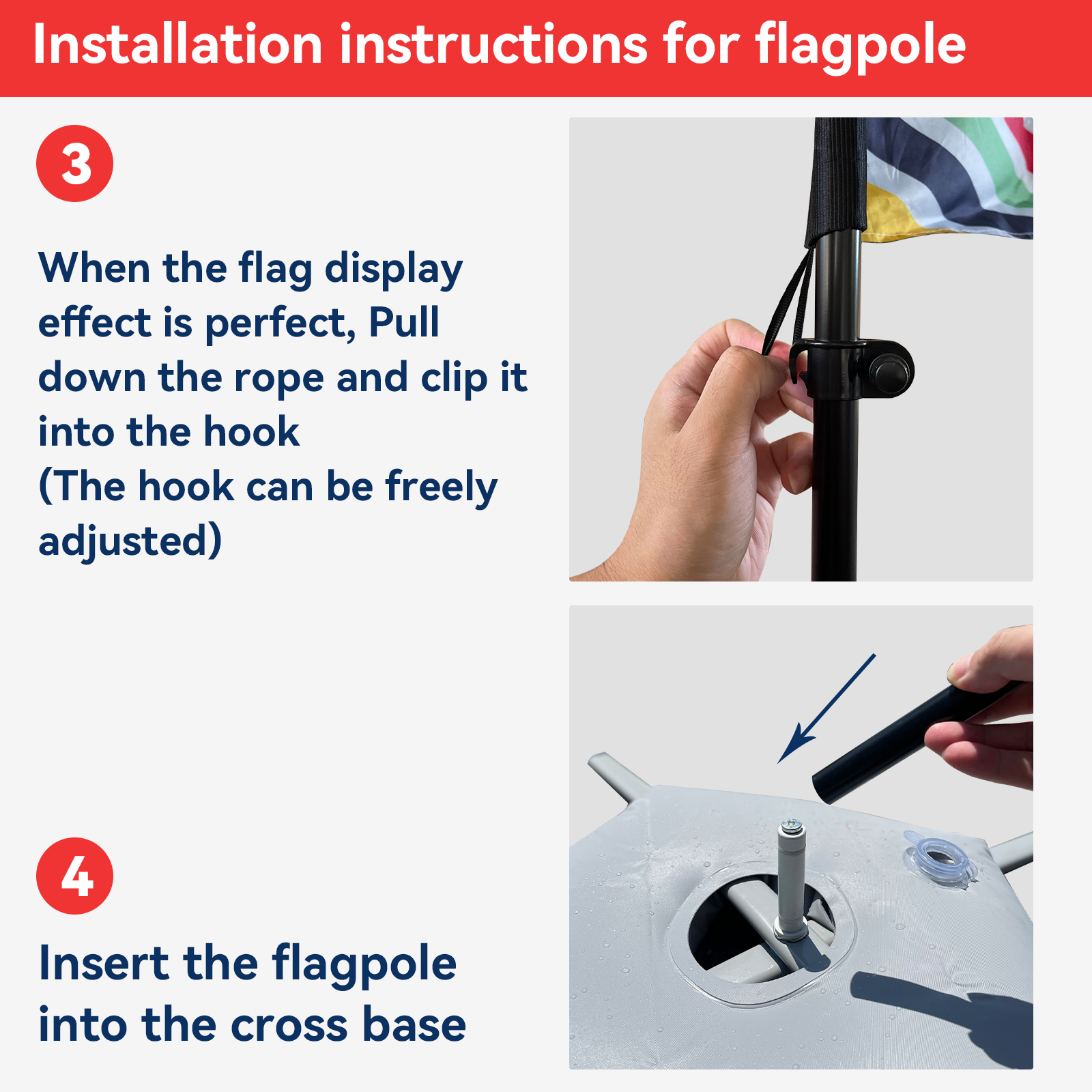 Installation instructions for flagpole

3

When the flag display effect is perfect, Pull down the rope and clip it into the hook
(The hook can be freely adjusted)

4

Insert the flagpole into the cross base