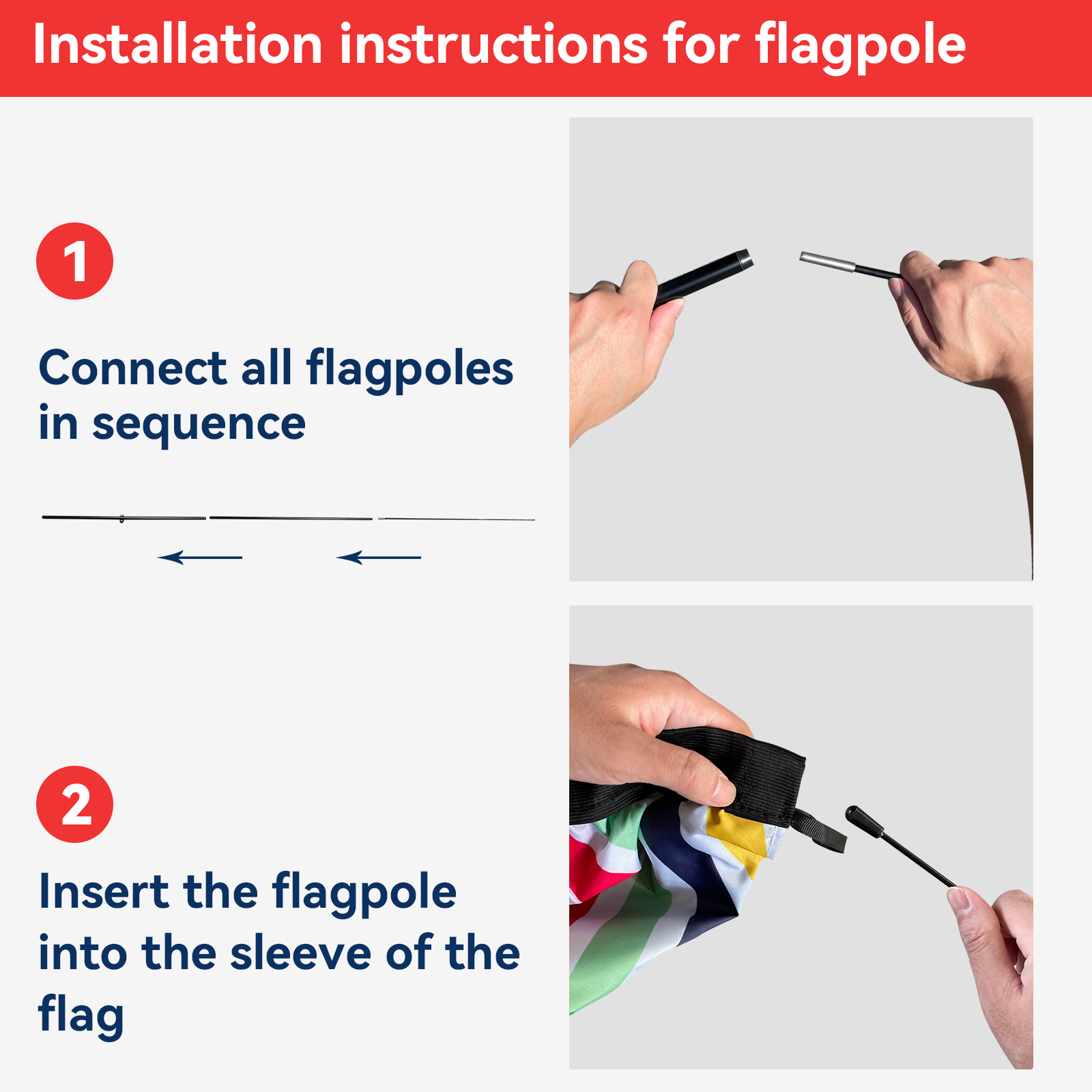 Installation instructions for flagpole

1

Connect all flagpoles in sequence

2

Insert the flagpole into the sleeve of the flag