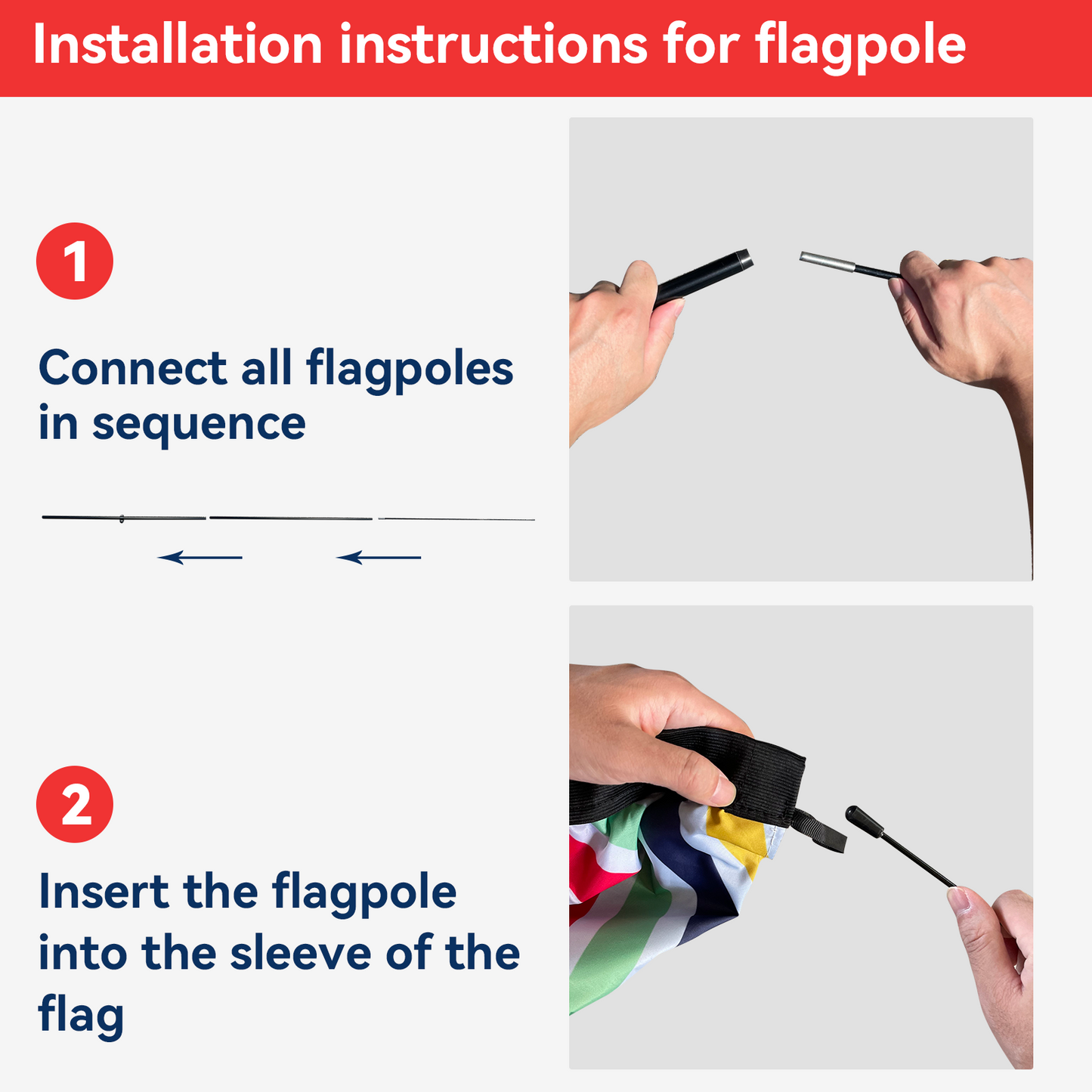 Installation instructions for flagpole

1

Connect all flagpoles in sequence

2

Insert the flagpole into the sleeve of the flag